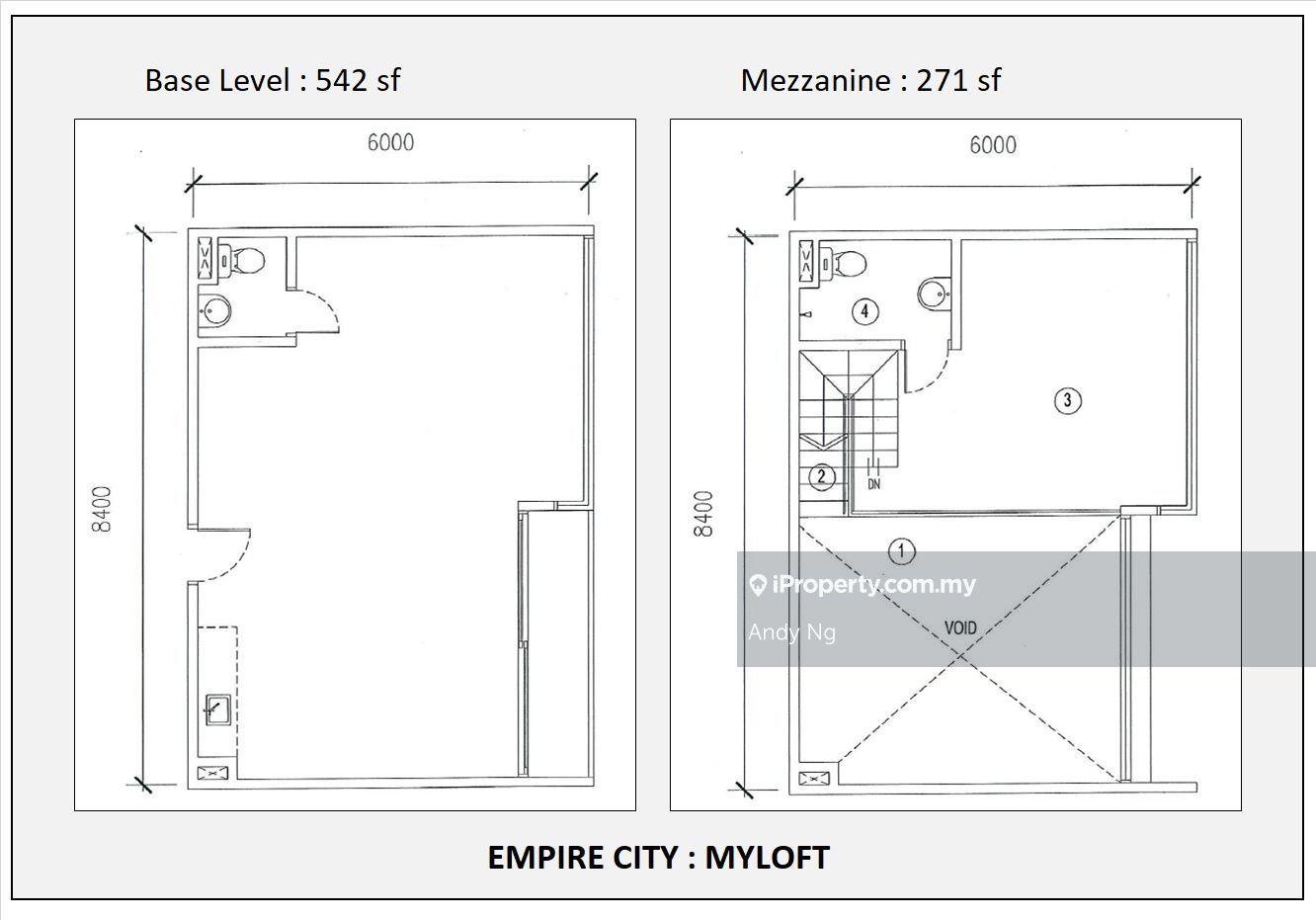 Base Level : 542 sf

6000

8400

Mezzanine : 271 sf

6000

8400

4

3

2

DN

1

VOID

iProperty.com.my

Andy Ng

EMPIRE CITY : MYLOFT