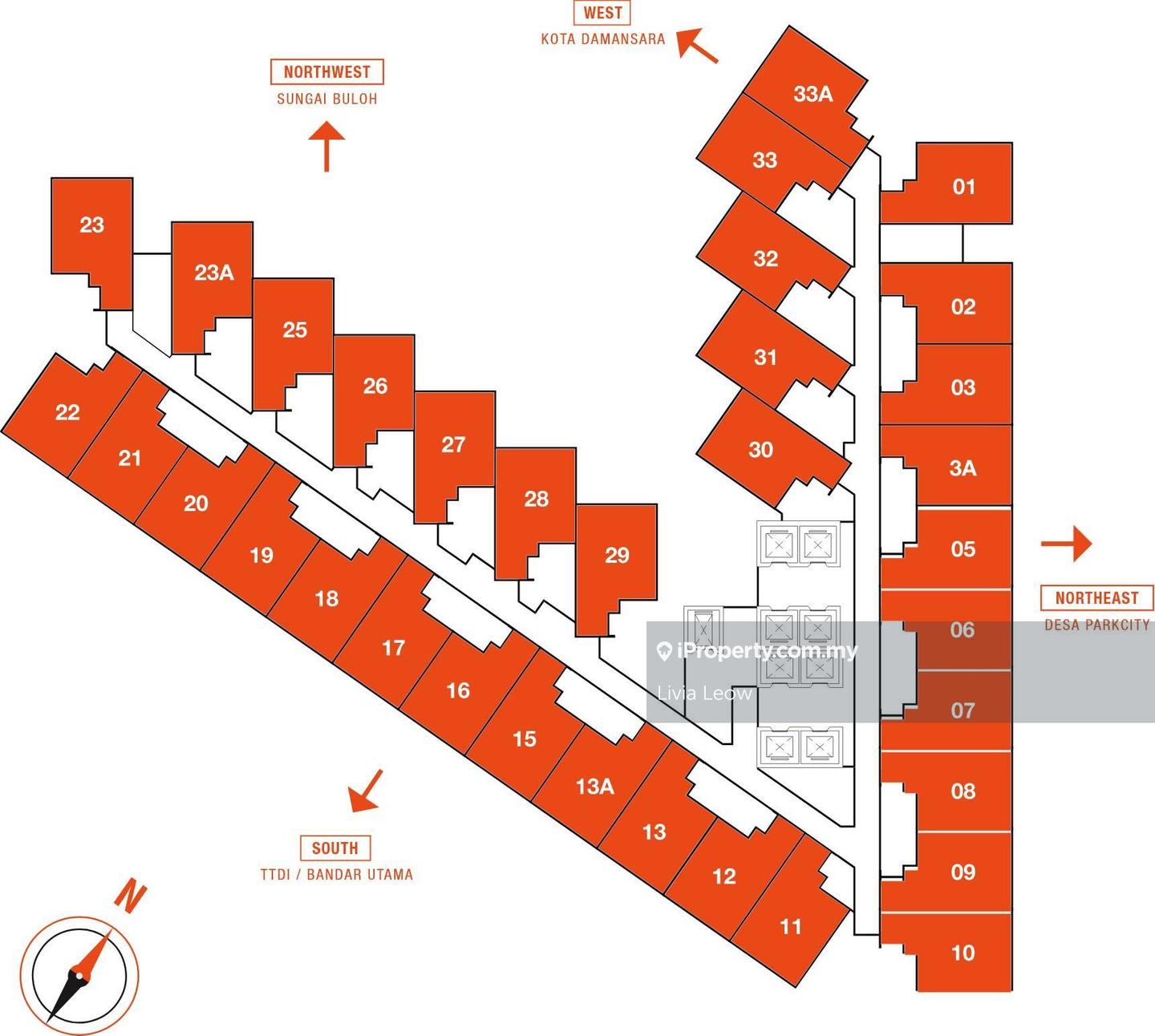 WEST
KOTA DAMANSARA

NORTHWEST
SUNGAI BULOH

33A
33
32
31
30
01
02
03
3A
05
06
07
08
09
10

NORTHEAST
DESA PARKCITY

23
23A
25
26
27
28
29
22
21
20
19
18
17
16
15
13A
13
12
11

iProperty.com.my
Livia Leow

SOUTH
TTDI / BANDAR UTAMA

N