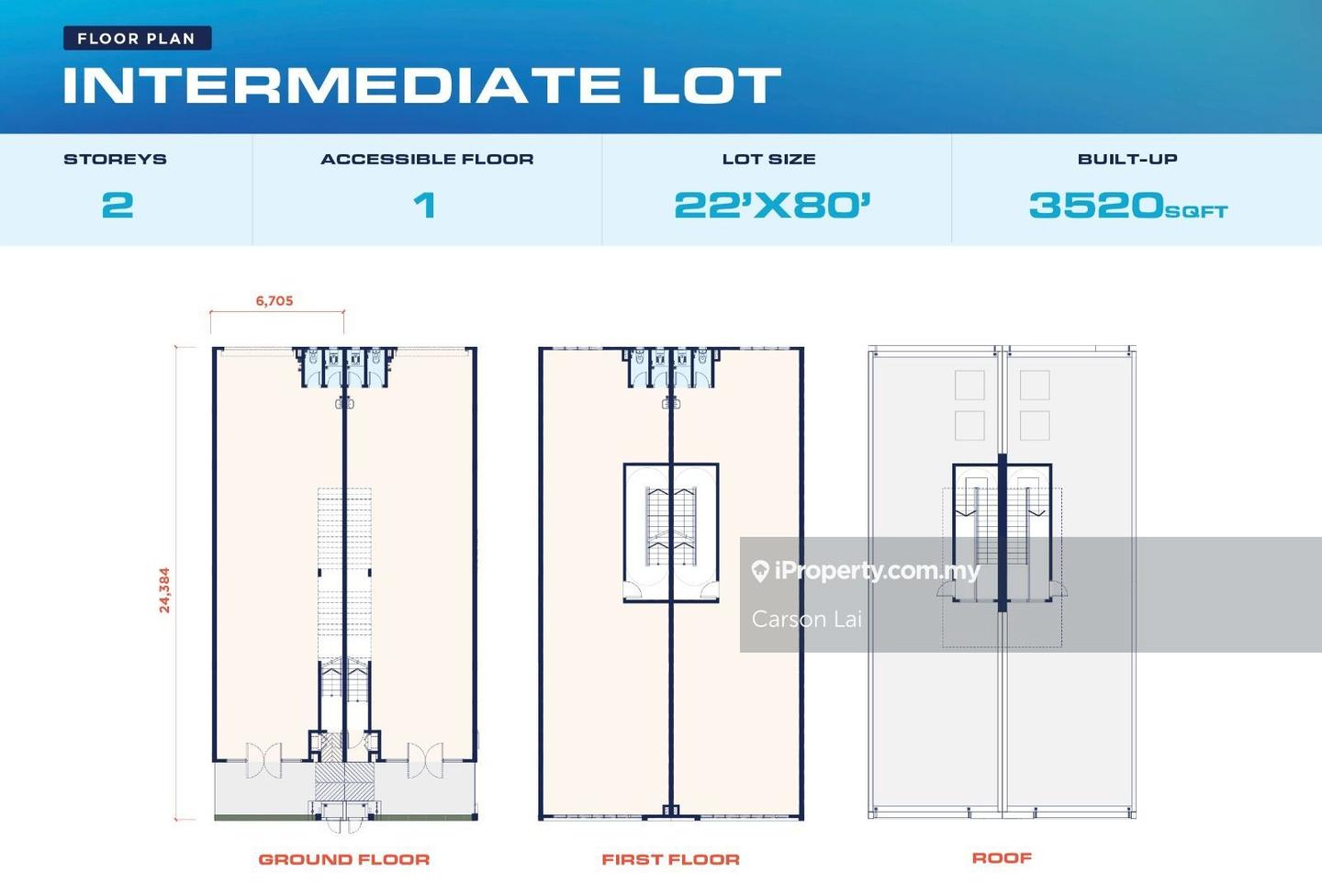 FLOOR PLAN
INTERMEDIATE LOT

| STOREYS | ACCESSIBLE FLOOR | LOT SIZE | BUILT-UP |
|---|---|---|---|
| 2 | 1 | 22'X80' | 3520SQFT |

6,705

24,384

iProperty.com.my
Carson Lai

GROUND FLOOR

FIRST FLOOR

ROOF