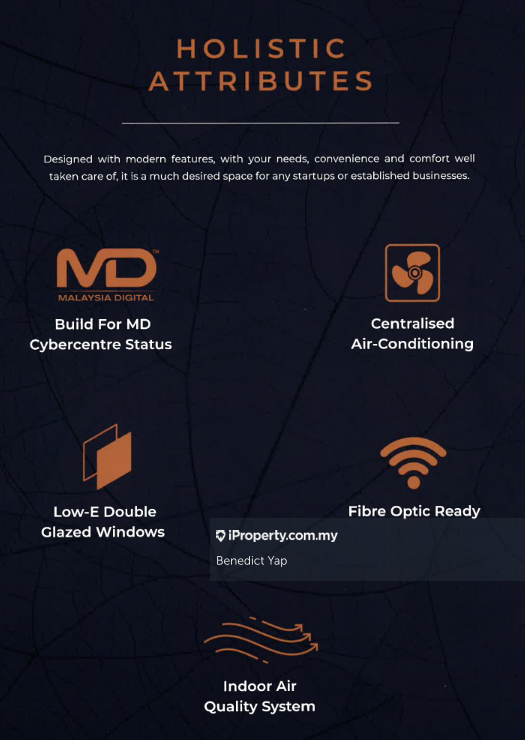 HOLISTIC ATTRIBUTES

Designed with modern features, with your needs, convenience and comfort well taken care of, it is a much desired space for any startups or established businesses.

MD™
MALAYSIA DIGITAL

Build For MD Cybercentre Status

Centralised Air-Conditioning

Low-E Double Glazed Windows

Fibre Optic Ready

iProperty.com.my
Benedict Yap

Indoor Air Quality System