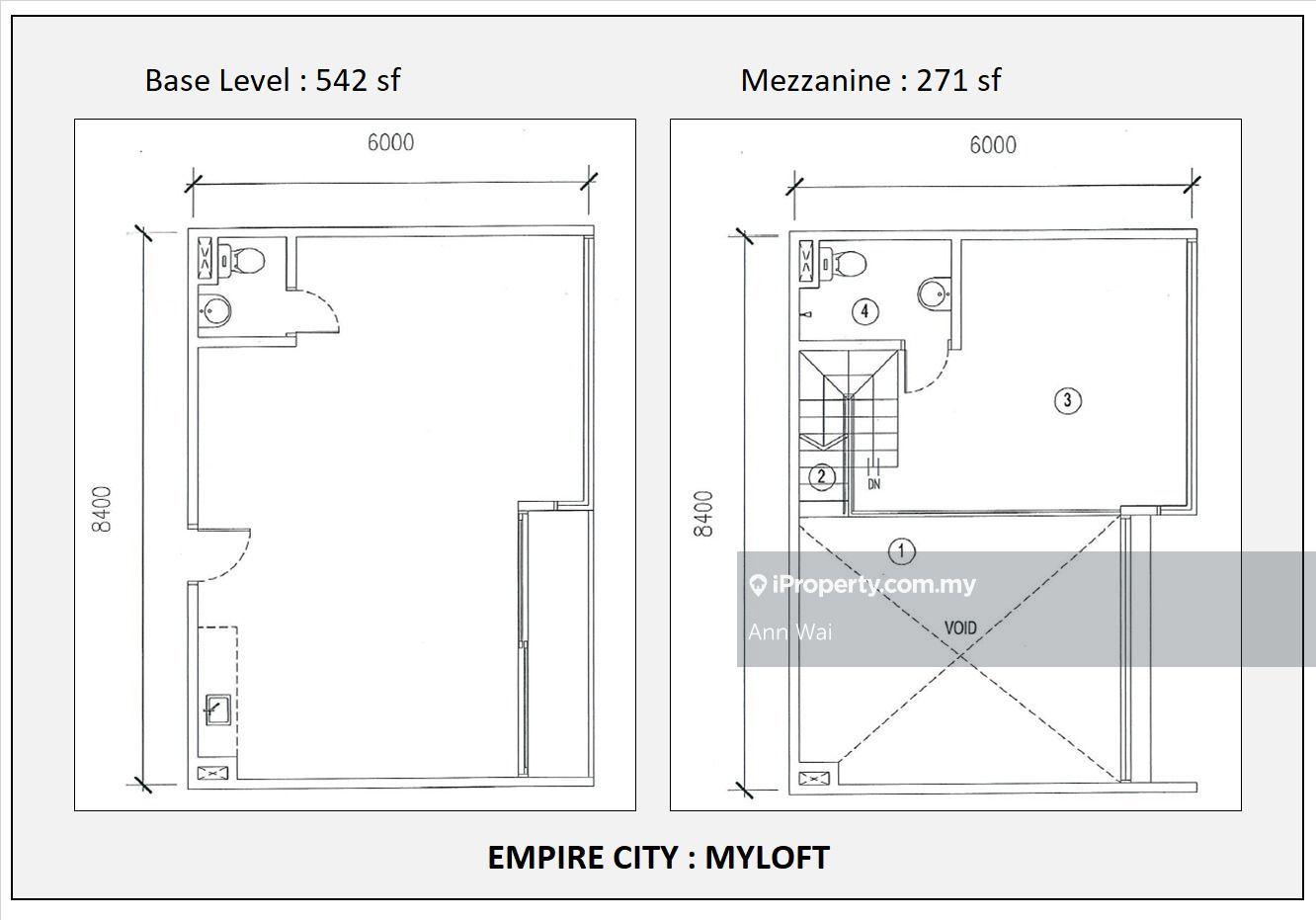 Base Level : 542 sf

6000

8400

Mezzanine : 271 sf

6000

8400

4

3

2

DN

1

VOID

iProperty.com.my

Ann Wai

EMPIRE CITY : MYLOFT