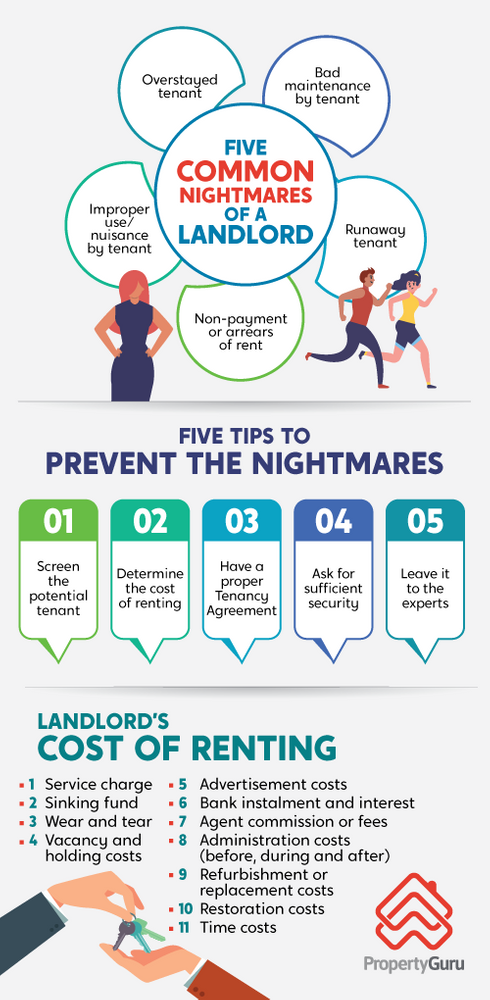 FIVE COMMON NIGHTMARES OF A LANDLORD

Overstayed tenant

Bad maintenance by tenant

Improper use/ nuisance by tenant

Runaway tenant

Non-payment or arrears of rent

FIVE TIPS TO PREVENT THE NIGHTMARES

01
Screen the potential tenant

02
Determine the cost of renting

03
Have a proper Tenancy Agreement

04
Ask for sufficient security

05
Leave it to the experts

LANDLORD'S COST OF RENTING

1 Service charge
2 Sinking fund
3 Wear and tear
4 Vacancy and holding costs
5 Advertisement costs
6 Bank instalment and interest
7 Agent commission or fees
8 Administration costs (before, during and after)
9 Refurbishment or replacement costs
10 Restoration costs
11 Time costs

PropertyGuru