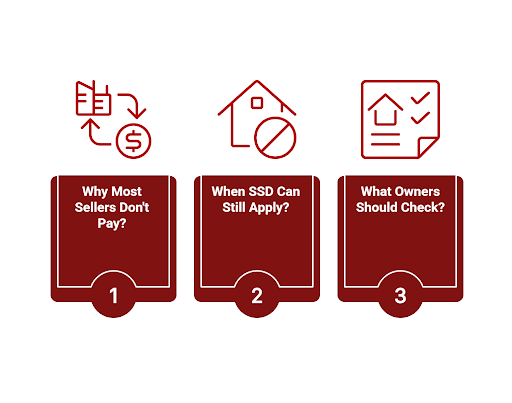 Why Most Sellers Don't Pay?

1

When SSD Can Still Apply?

2

What Owners Should Check?

3