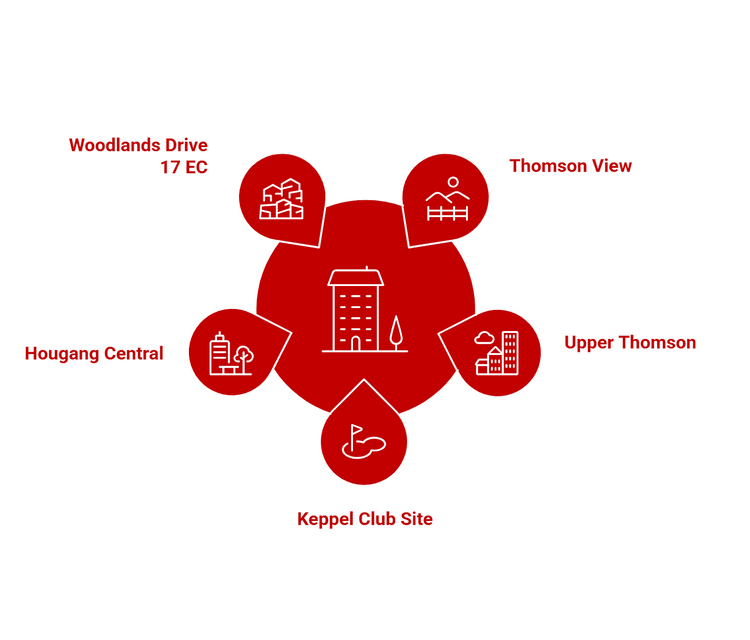 Woodlands Drive 17 EC

Thomson View

Hougang Central

Upper Thomson

Keppel Club Site