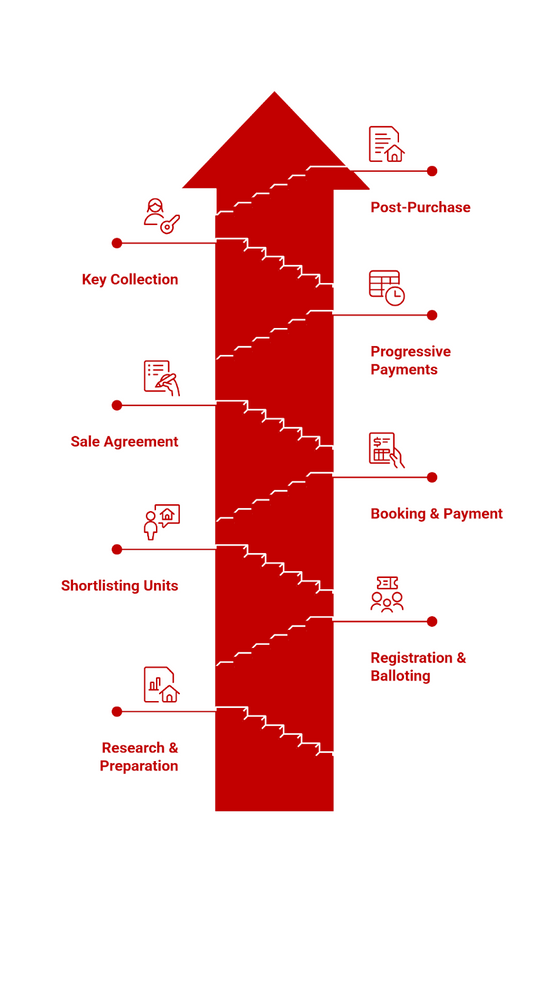 Post-Purchase

Key Collection

Progressive Payments

Sale Agreement

Booking & Payment

Shortlisting Units

Registration & Balloting

Research & Preparation