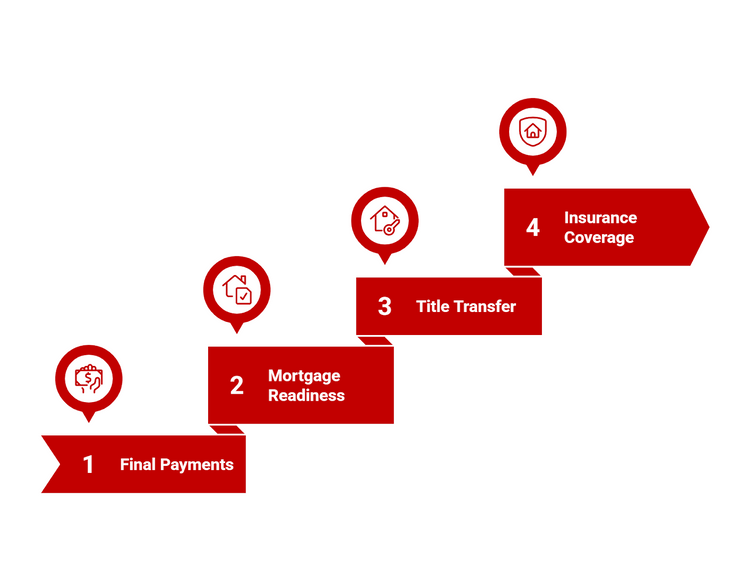 1 Final Payments

2 Mortgage Readiness

3 Title Transfer

4 Insurance Coverage