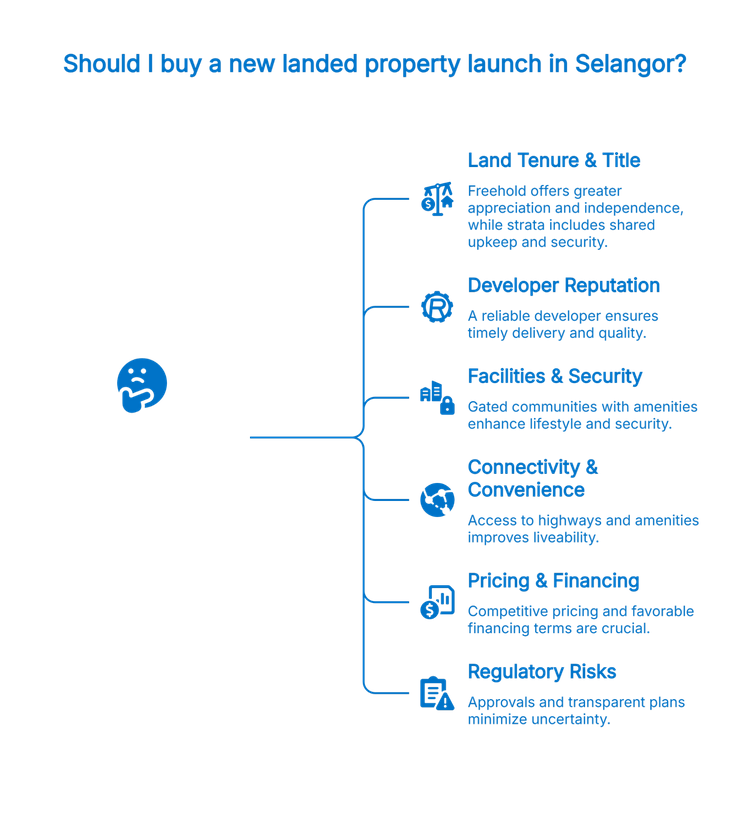 Should I buy a new landed property launch in Selangor?

Land Tenure & Title

Freehold offers greater appreciation and independence, while strata includes shared upkeep and security.

Developer Reputation

A reliable developer ensures timely delivery and quality.

Facilities & Security

Gated communities with amenities enhance lifestyle and security.

Connectivity & Convenience

Access to highways and amenities improves liveability.

Pricing & Financing

Competitive pricing and favorable financing terms are crucial.

Regulatory Risks

Approvals and transparent plans minimize uncertainty.