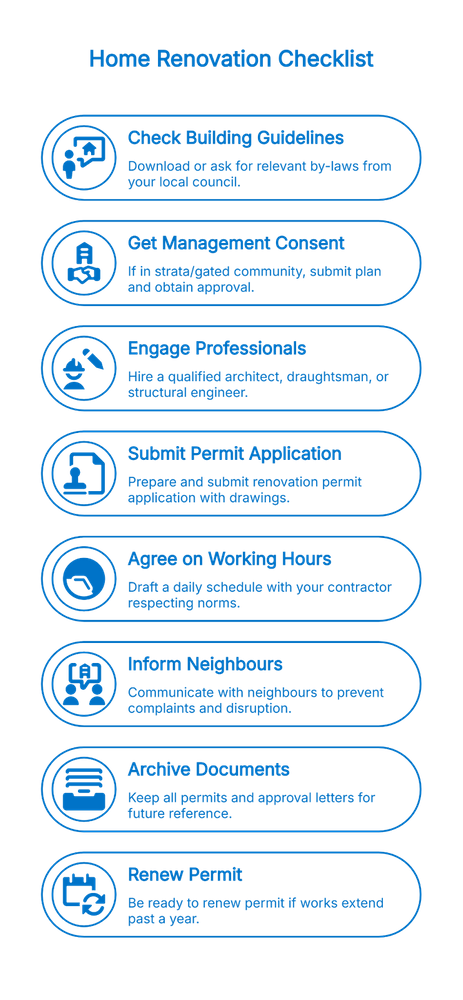 Home Renovation Checklist

Check Building Guidelines
Download or ask for relevant by-laws from your local council.

Get Management Consent
If in strata/gated community, submit plan and obtain approval.

Engage Professionals
Hire a qualified architect, draughtsman, or structural engineer.

Submit Permit Application
Prepare and submit renovation permit application with drawings.

Agree on Working Hours
Draft a daily schedule with your contractor respecting norms.

Inform Neighbours
Communicate with neighbours to prevent complaints and disruption.

Archive Documents
Keep all permits and approval letters for future reference.

Renew Permit
Be ready to renew permit if works extend past a year.