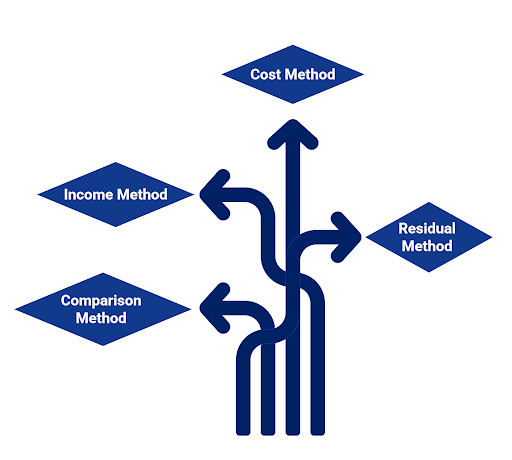 Cost Method

Income Method

Residual Method

Comparison Method