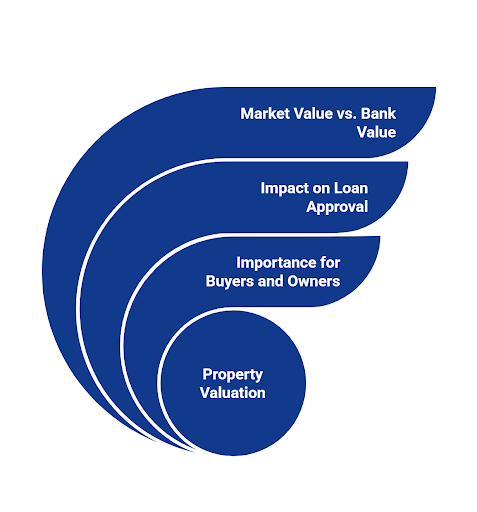 Market Value vs. Bank Value

Impact on Loan Approval

Importance for Buyers and Owners

Property Valuation