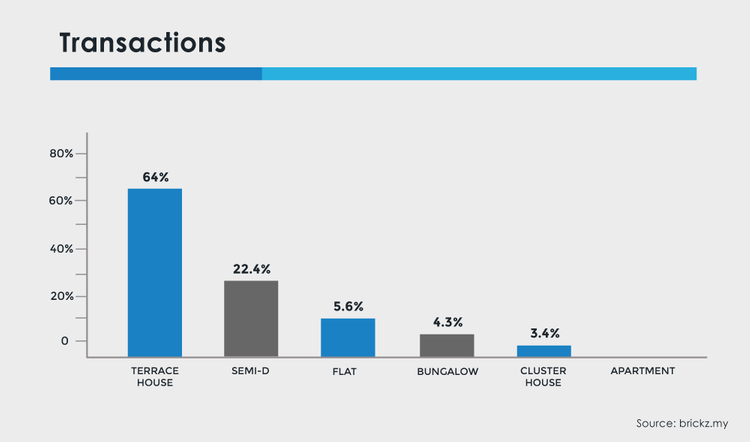 Transactions

80%
60%
40%
20%
0

64%
22.4%
5.6%
4.3%
3.4%

TERRACE HOUSE
SEMI-D
FLAT
BUNGALOW
CLUSTER HOUSE
APARTMENT

Source: brickz.my